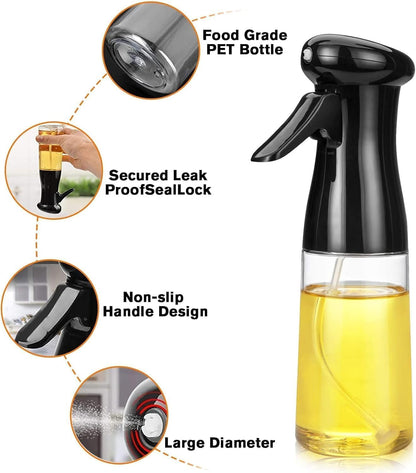 Food Grade
PET Bottle

Secured Leak
ProofSealLock

Non-slip
Handle Design

Large Diameter