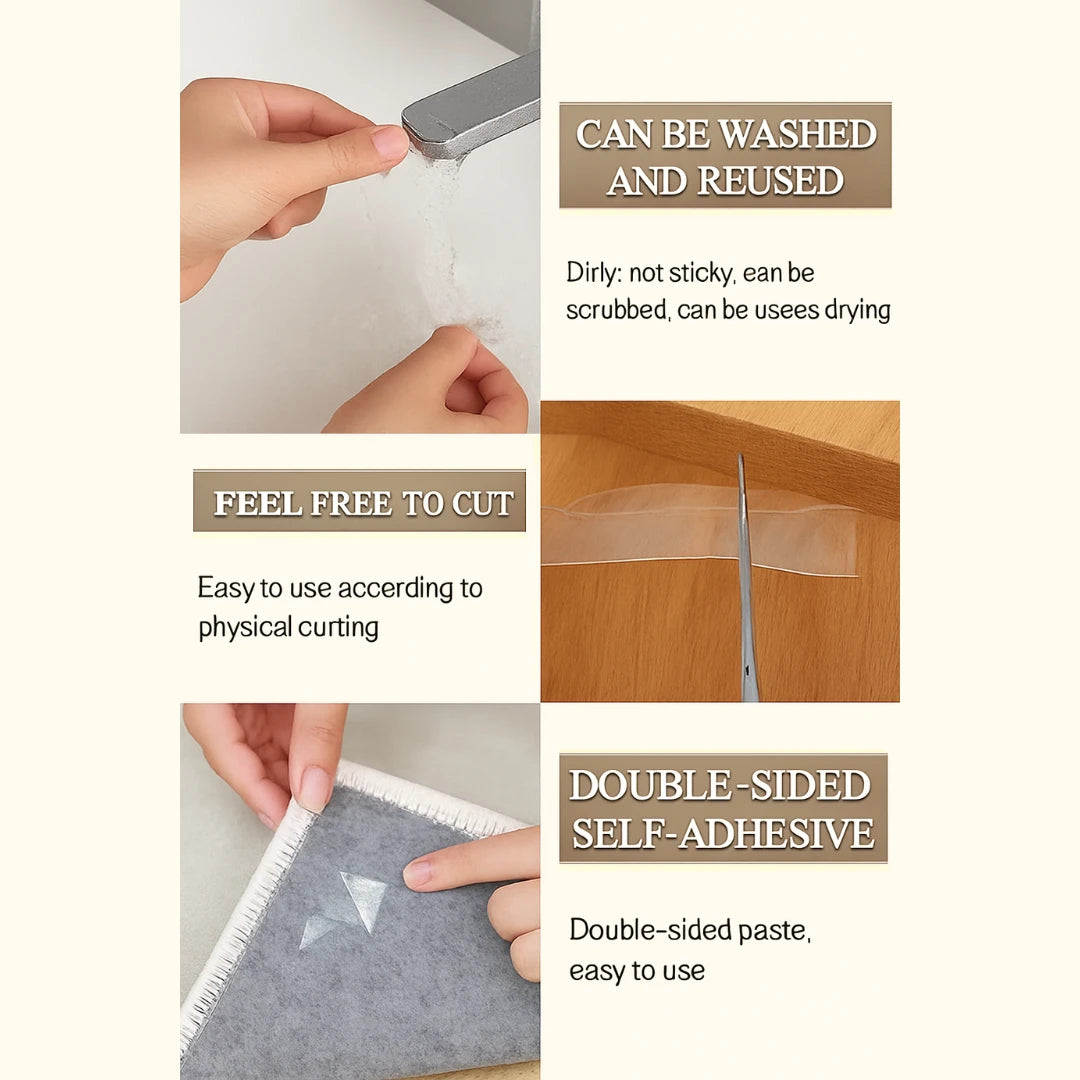 CAN BE WASHED AND REUSED

Dirly: not sticky, ean be scrubbed, can be usees drying

FEEL FREE TO CUT

Easy to use accerding to physical curting

DOUBLE-SIDED SELF-ADHESIVE

Double-sided paste, easy to use